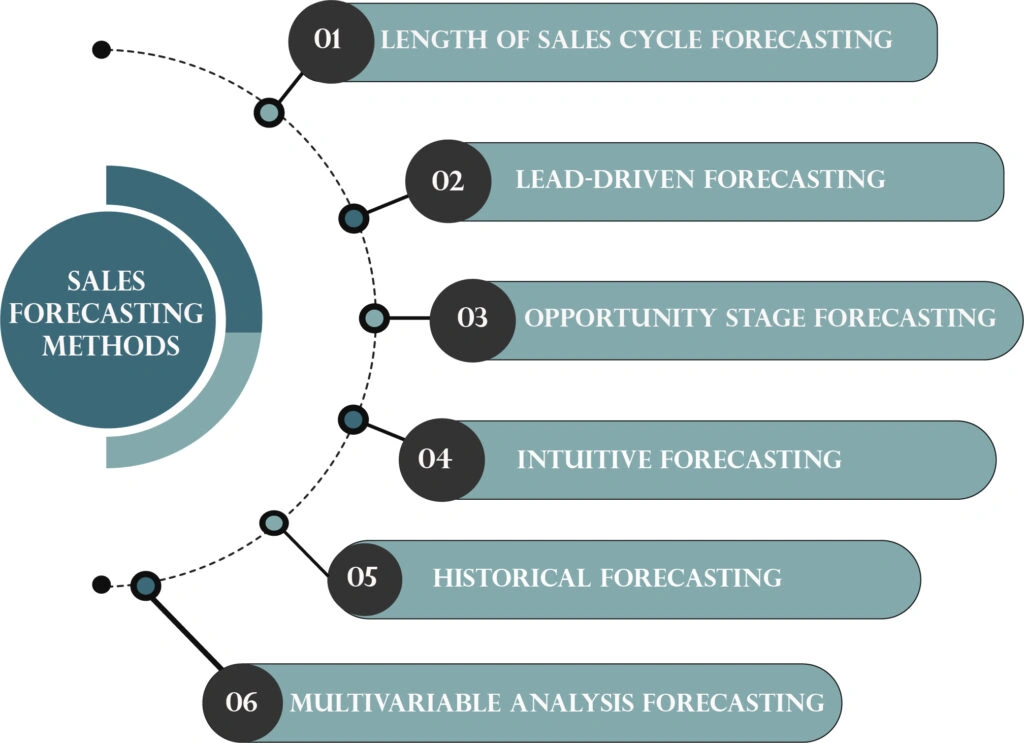 SALES FORECASTING METHODS

01 LENGTH OF SALES CYCLE FORECASTING

02 LEAD-DRIVEN FORECASTING

03 OPPORTUNITY STAGE FORECASTING

04 INTUITIVE FORECASTING

05 HISTORICAL FORECASTING

06 MULTIVARIABLE ANALYSIS FORECASTING